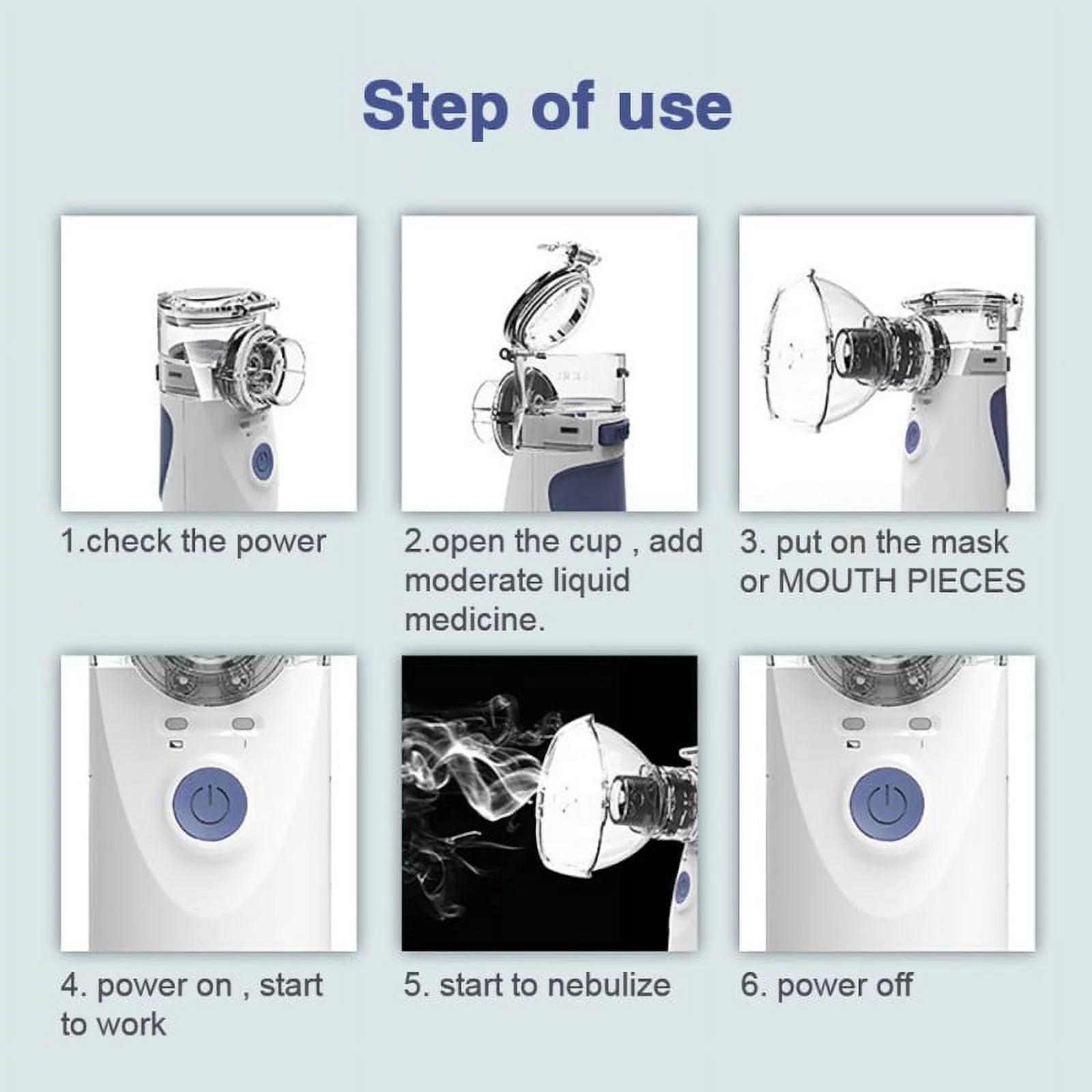 Step of use

1.check the power

2.open the cup , add moderate liquid medicine.

3. put on the mask or MOUTH PIECES

4. power on , start to work

5. start to nebulize

6. power off