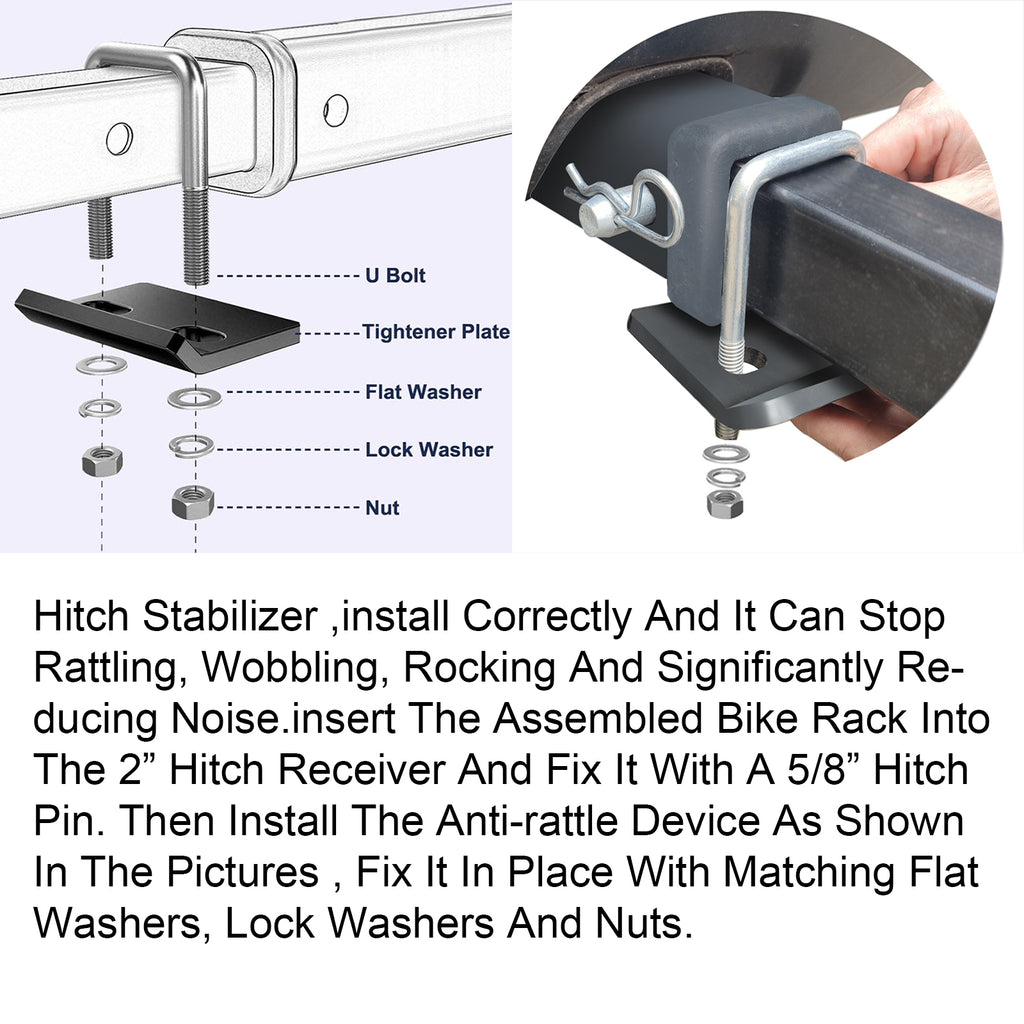 U Bolt

Tightener Plate

Flat Washer

Lock Washer

Nut

Hitch Stabilizer ,install Correctly And It Can Stop Rattling, Wobbling, Rocking And Significantly Reducing Noise.insert The Assembled Bike Rack Into The 2” Hitch Receiver And Fix It With A 5/8” Hitch Pin. Then Install The Anti-rattle Device As Shown In The Pictures , Fix It In Place With Matching Flat Washers, Lock Washers And Nuts.