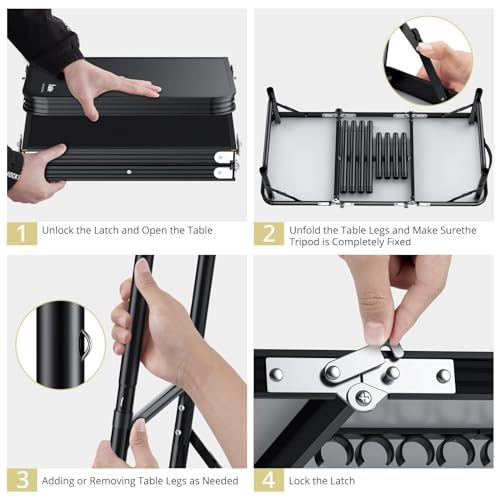 1 Unlock the Latch and Open the Table

2 Unfold the Table Legs and Make Surethe Tripod is Completely Fixed

3 Adding or Removing Table Legs as Needed

4 Lock the Latch