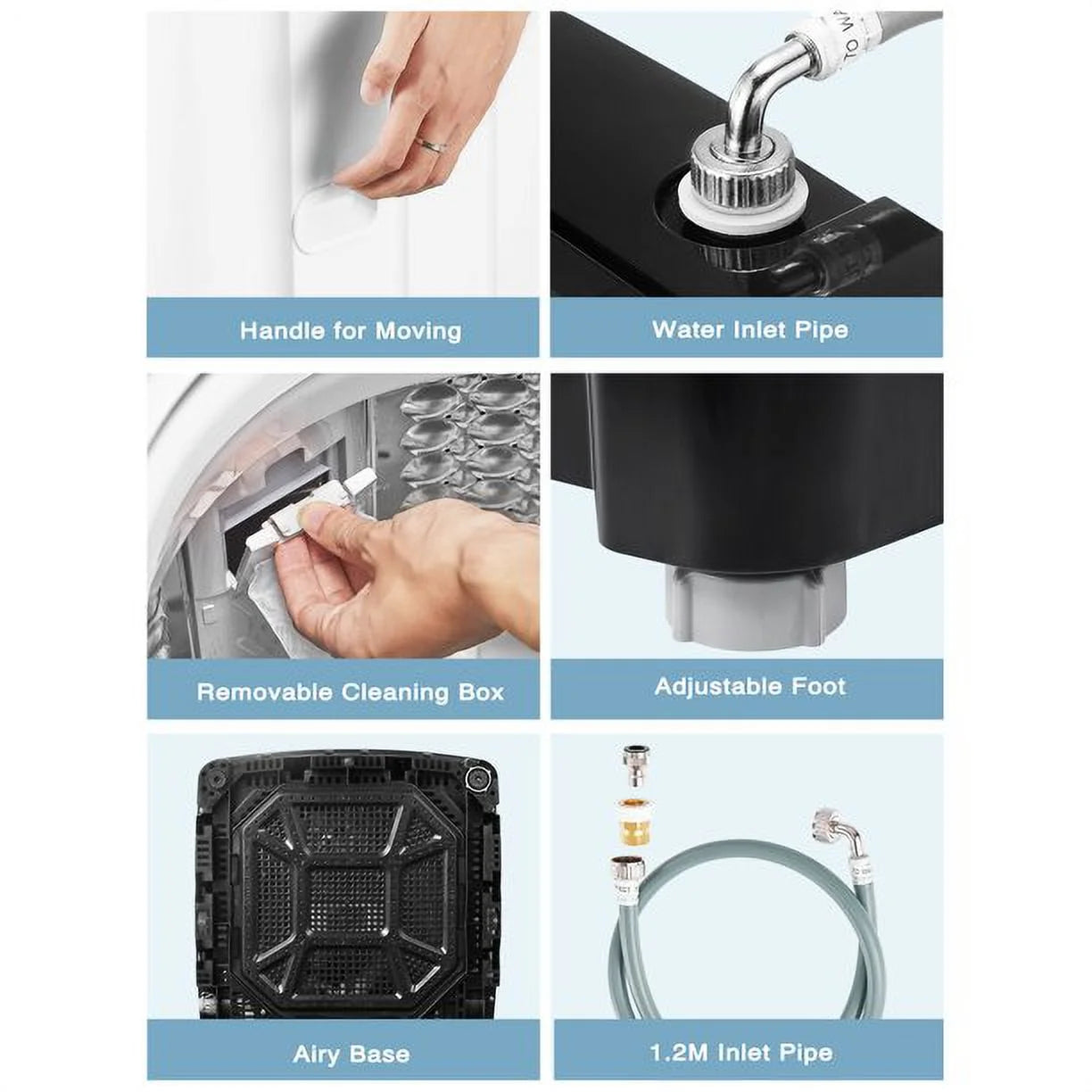 Handle for Moving

Water Inlet Pipe

Removable Cleaning Box

Adjustable Foot

Airy Base

1.2M Inlet Pipe